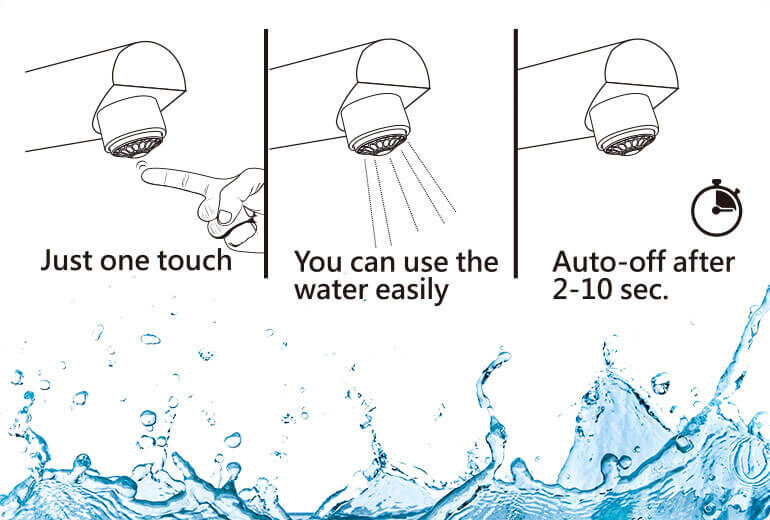 Just one touch

You can use the water easily

Auto-off after 2-10 sec.